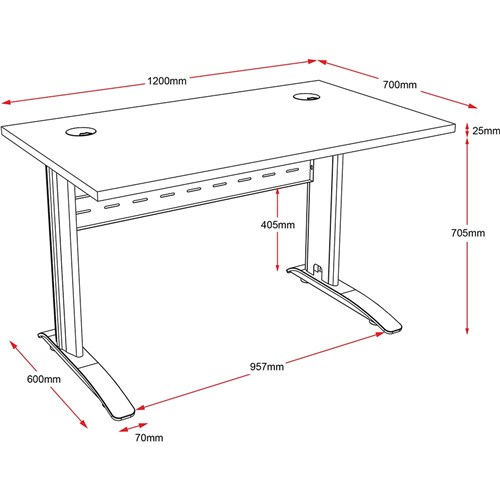 1200mm
700mm
25mm
405mm
705mm
957mm
600mm
70mm